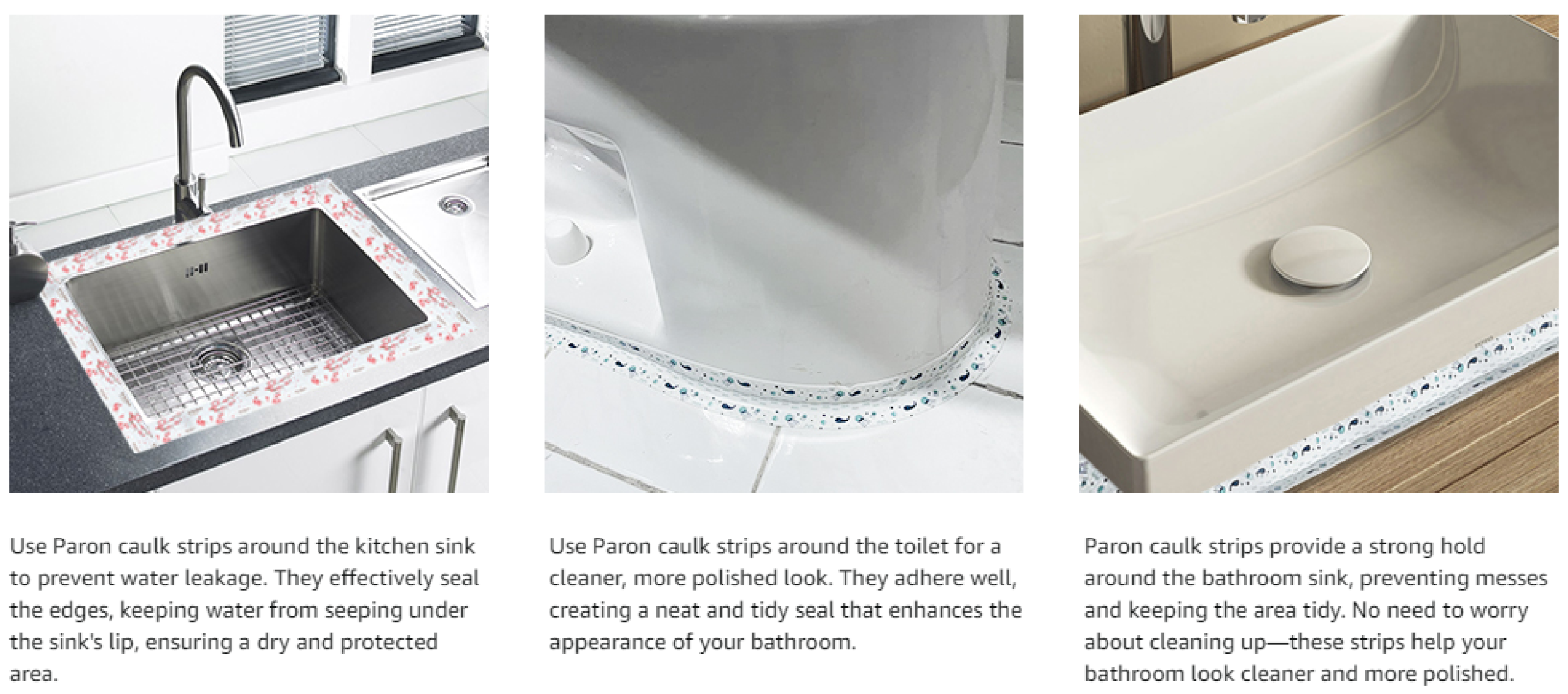 Use Paron caulk strips around the kitchen sink to prevent water leakage. They effectively seal the edges, keeping water from seeping under the sink's lip, ensuring a dry and protected area.

Use Paron caulk strips around the toilet for a cleaner, more polished look. They adhere well, creating a neat and tidy seal that enhances the appearance of your bathroom.

Paron caulk strips provide a strong hold around the bathroom sink, preventing messes and keeping the area tidy. No need to worry about cleaning up—these strips help your bathroom look cleaner and more polished.