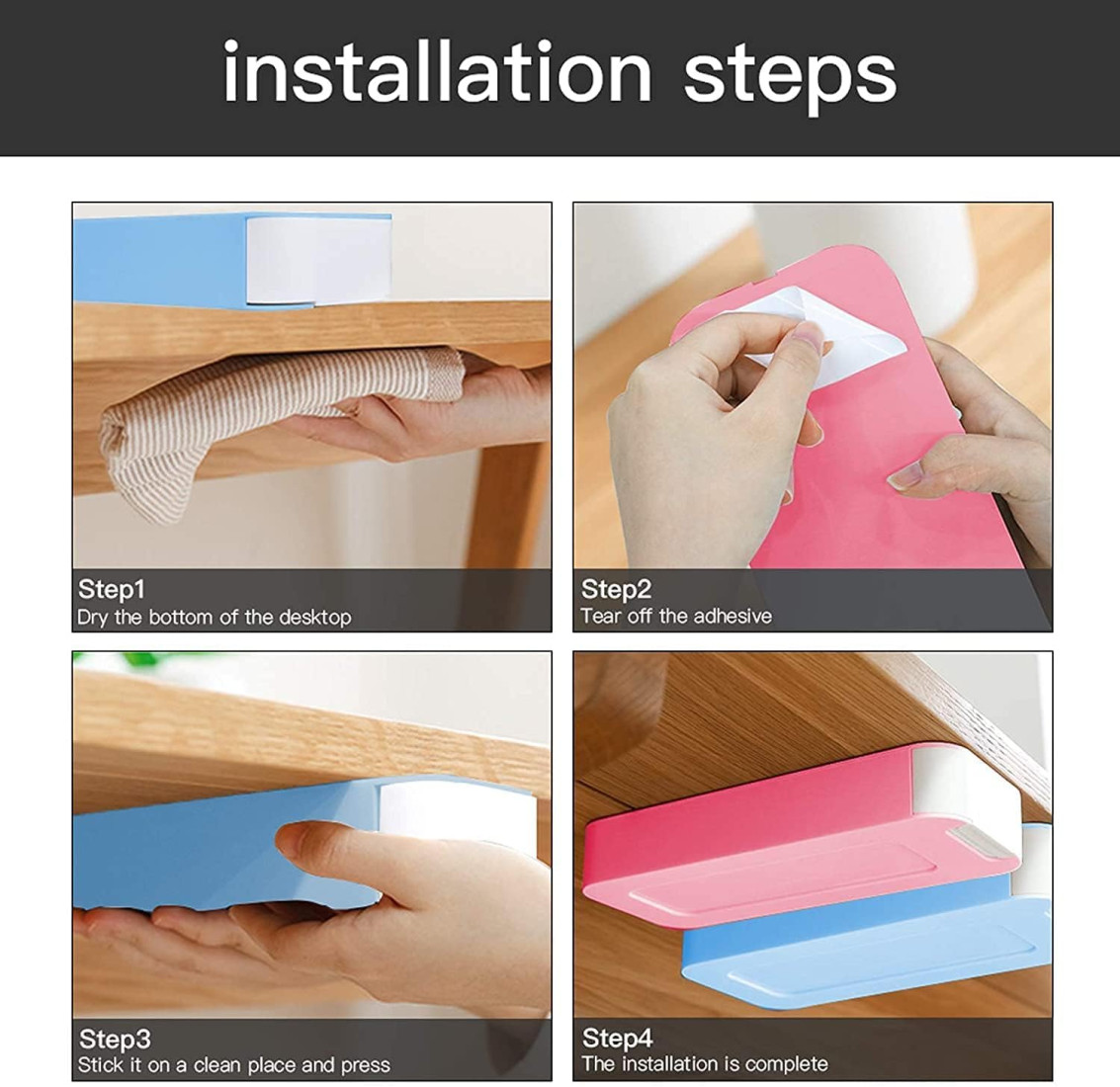 installation steps

Step1
Dry the bottom of the desktop

Step2
Tear off the adhesive

Step3
Stick it on a clean place and press

Step4
The installation is complete