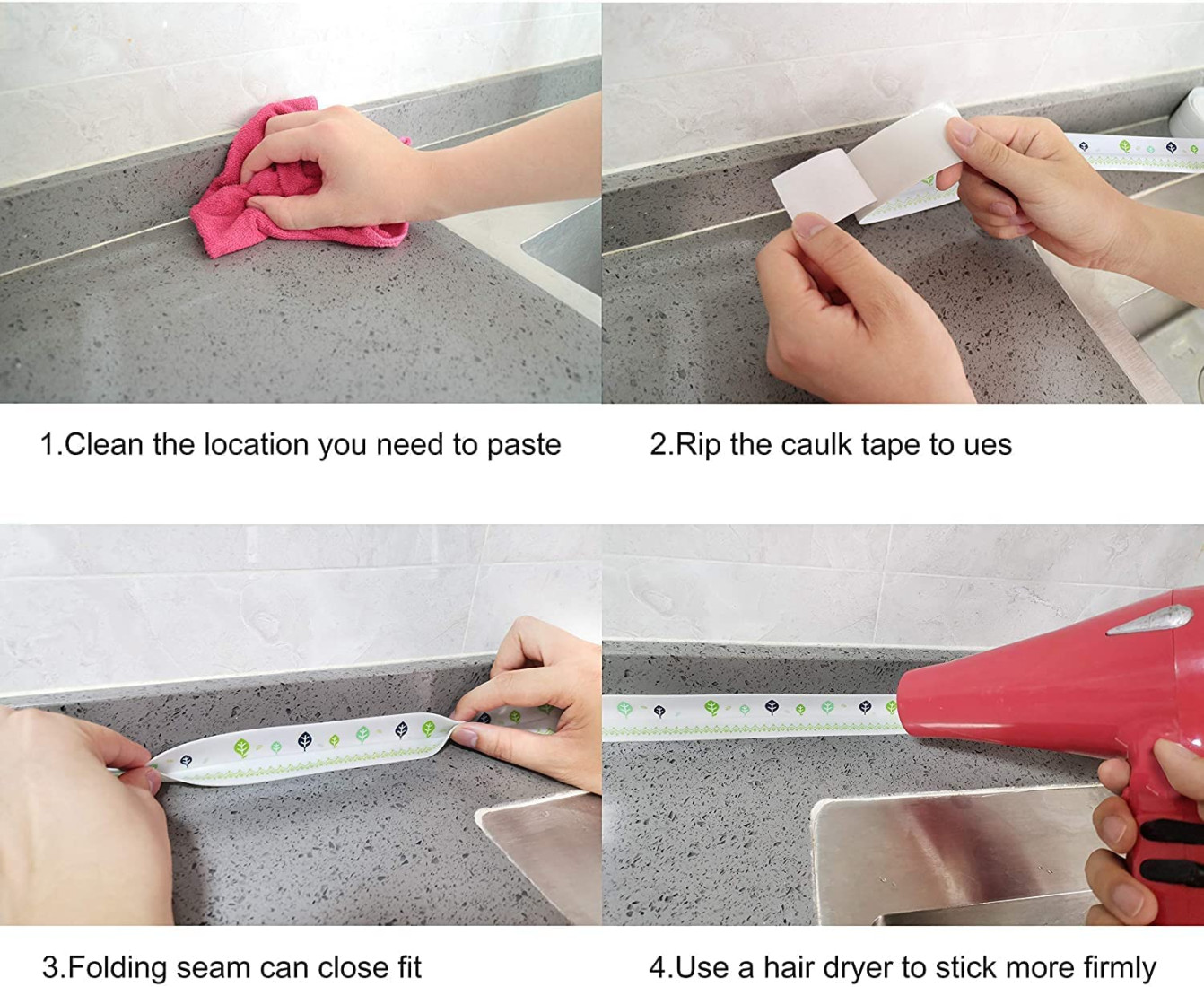 1.Clean the location you need to paste

2.Rip the caulk tape to ues

3.Folding seam can close fit

4.Use a hair dryer to stick more firmly