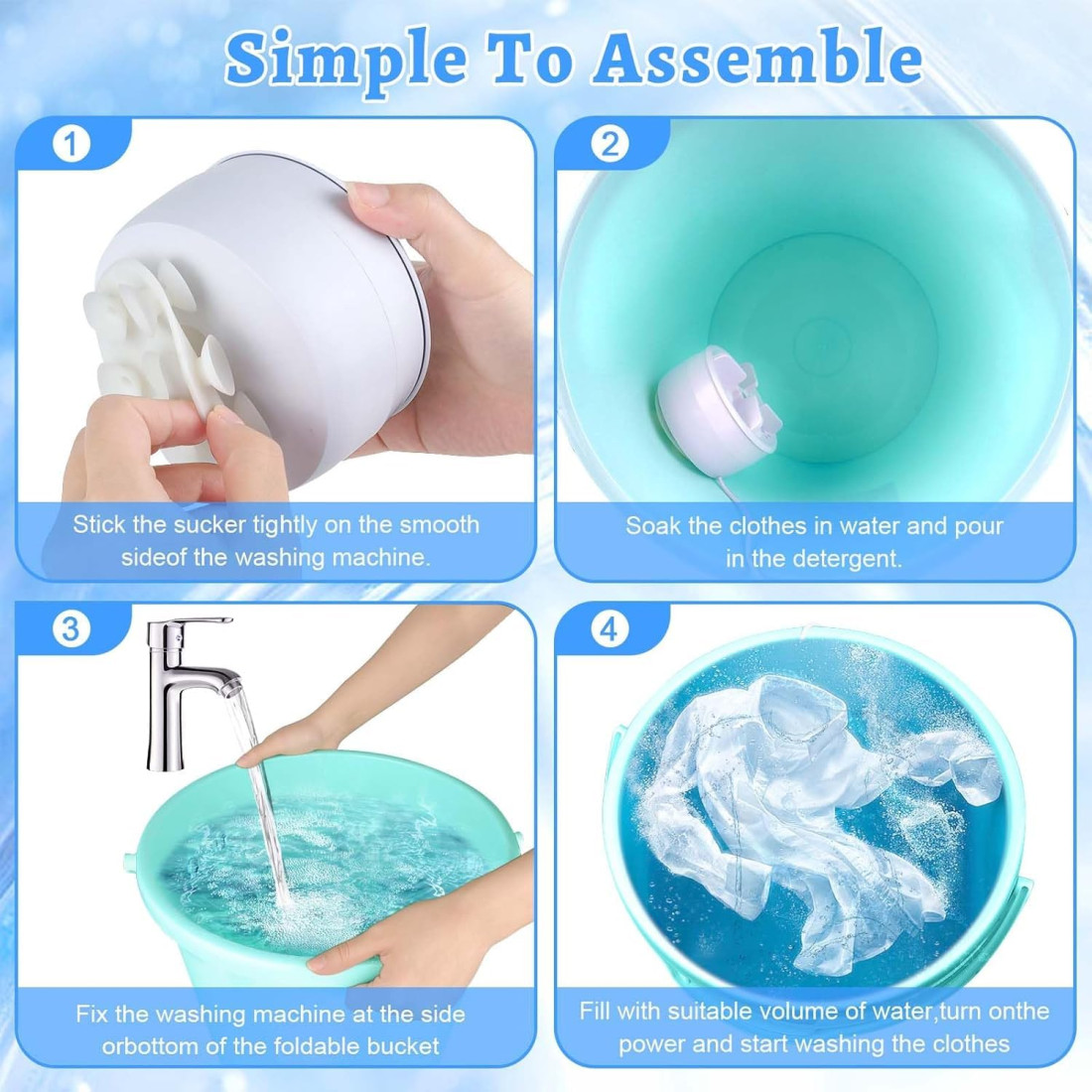 Simple To Assemble

1

Stick the sucker tightly on the smooth sideof the washing machine.

2

Soak the clothes in water and pour in the detergent.

3

Fix the washing machine at the side orbottom of the foldable bucket

4

Fill with suitable volume of water,turn onthe power and start washing the clothes