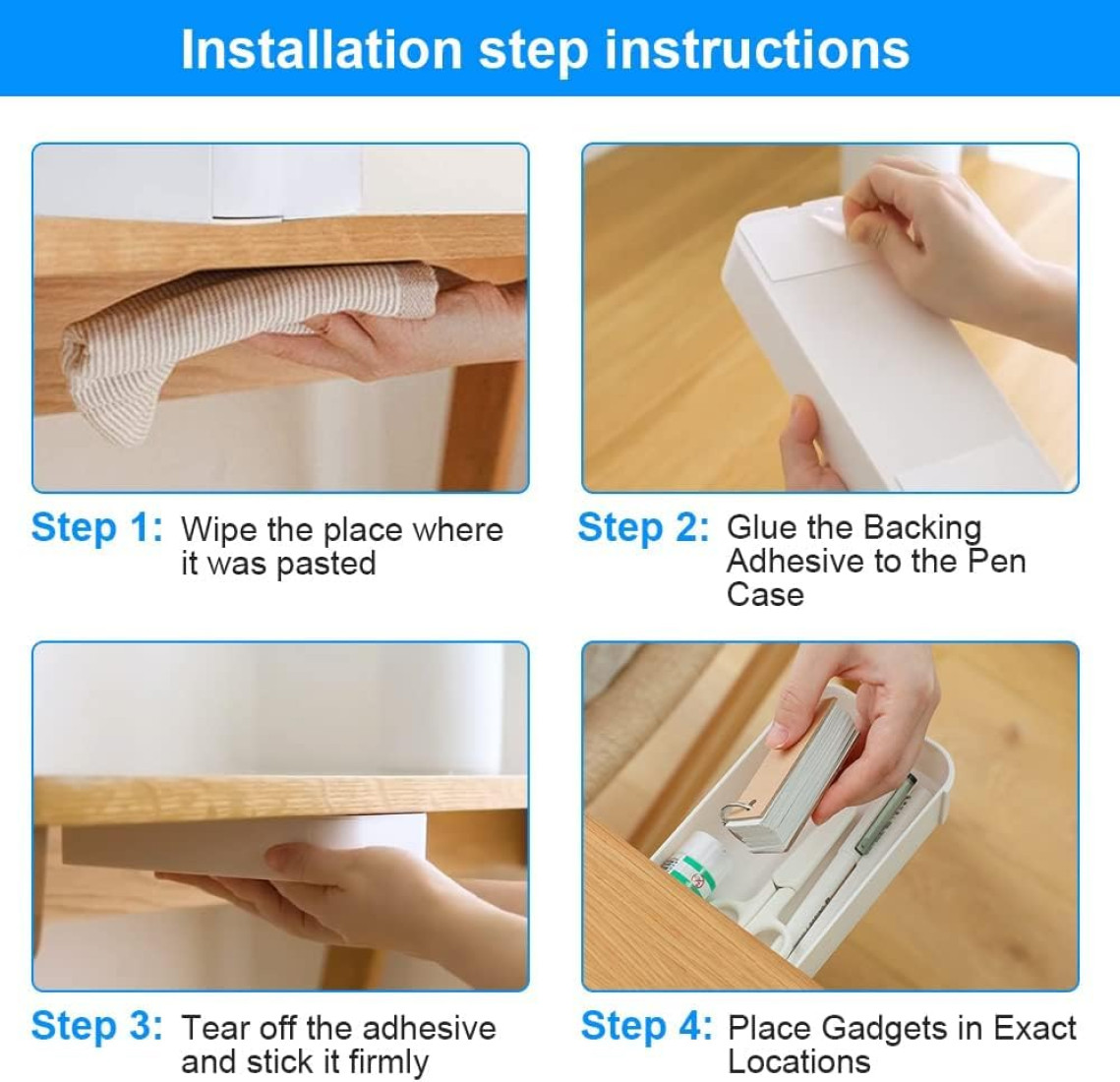 Installation step instructions

Step 1: Wipe the place where it was pasted

Step 2: Glue the Backing Adhesive to the Pen Case

Step 3: Tear off the adhesive and stick it firmly

Step 4: Place Gadgets in Exact Locations