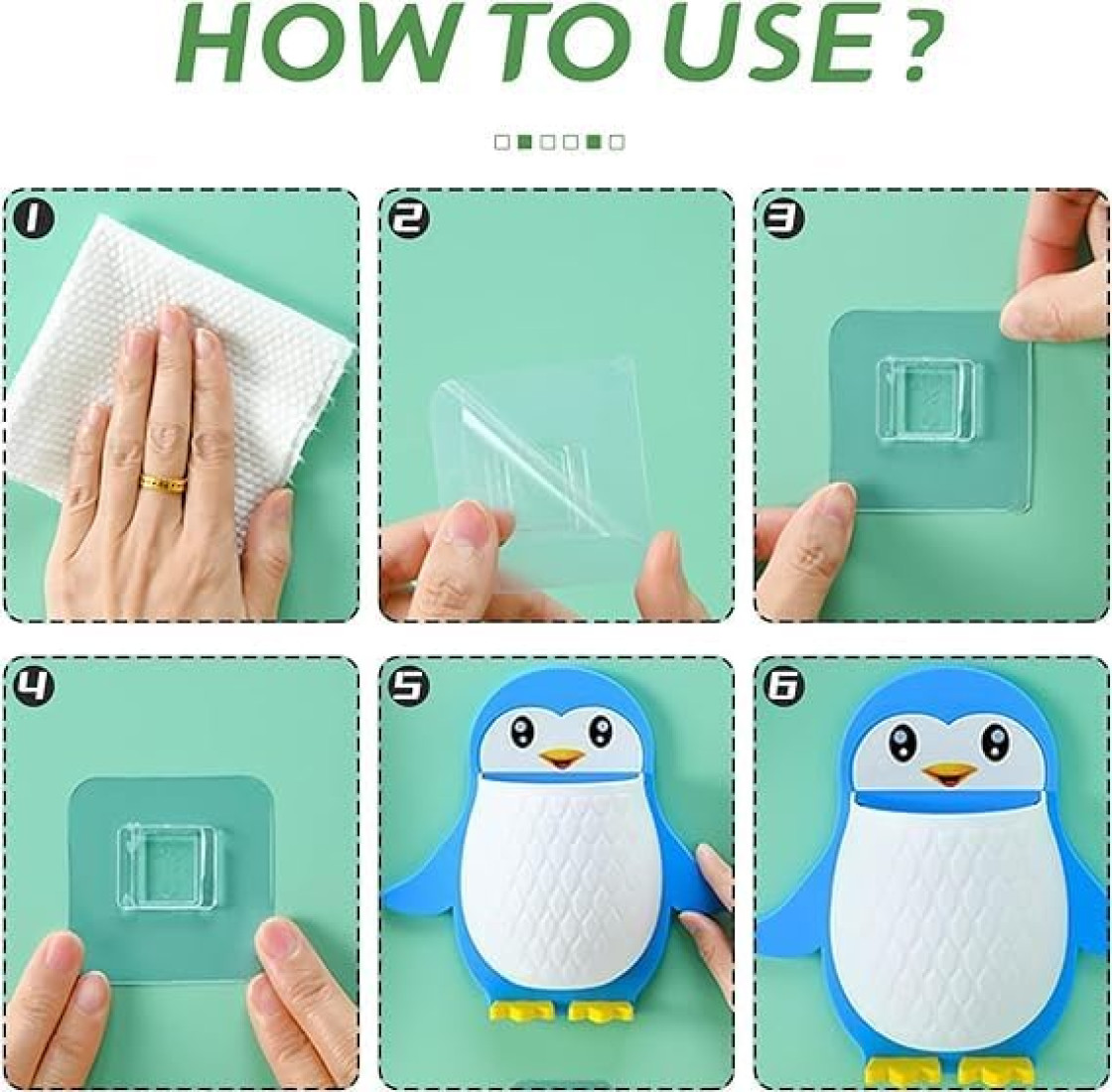 HOW TO USE ?

1

2

3

4

5

6