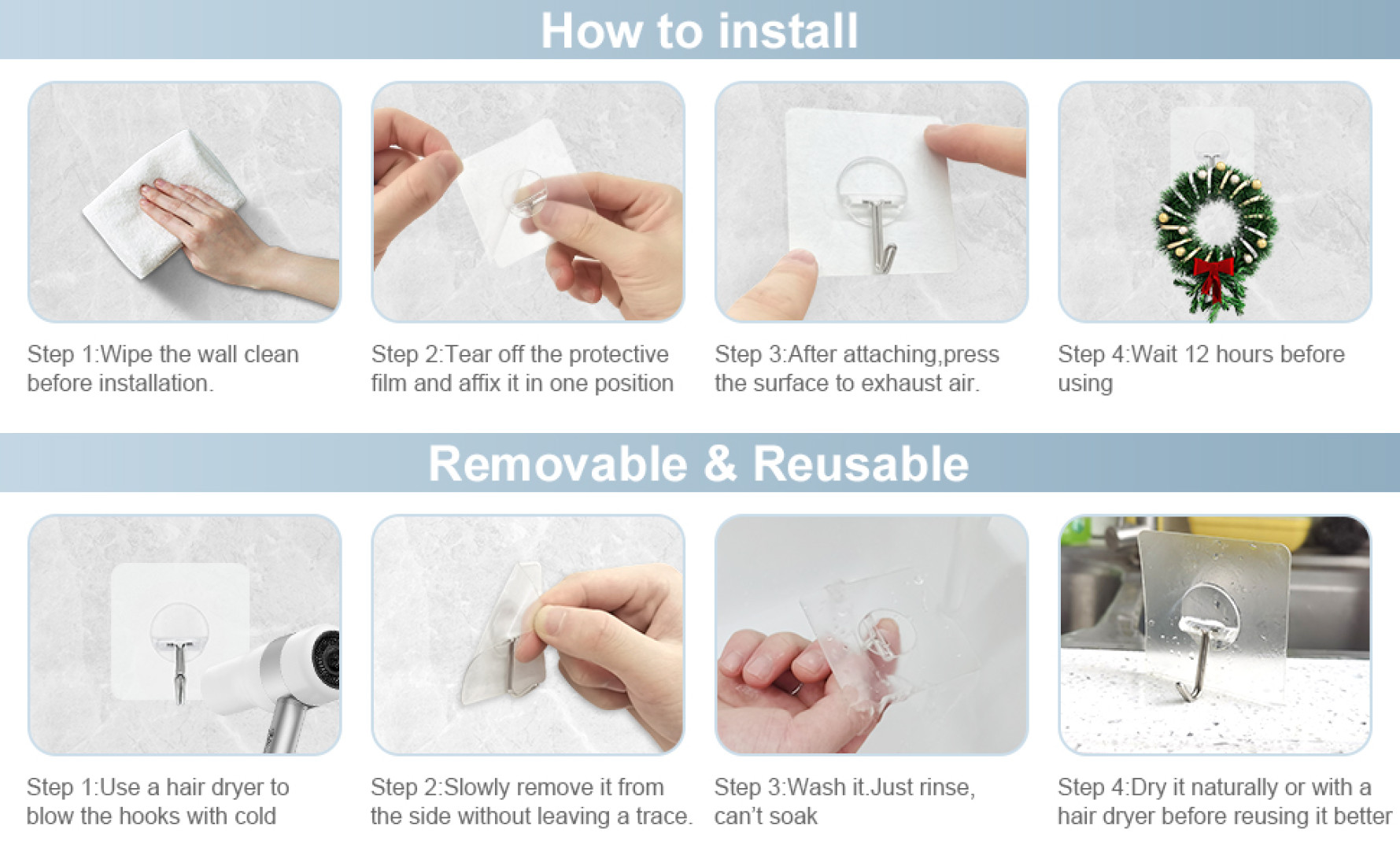 How to install

Step 1:Wipe the wall clean before installation.

Step 2:Tear off the protective film and affix it in one position

Step 3:After attaching,press the surface to exhaust air.

Step 4:Wait 12 hours before using

Removable & Reusable

Step 1:Use a hair dryer to blow the hooks with cold

Step 2:Slowly remove it from the side without leaving a trace.

Step 3:Wash it.Just rinse, can't soak

Step 4:Dry it naturally or with a hair dryer before reusing it better